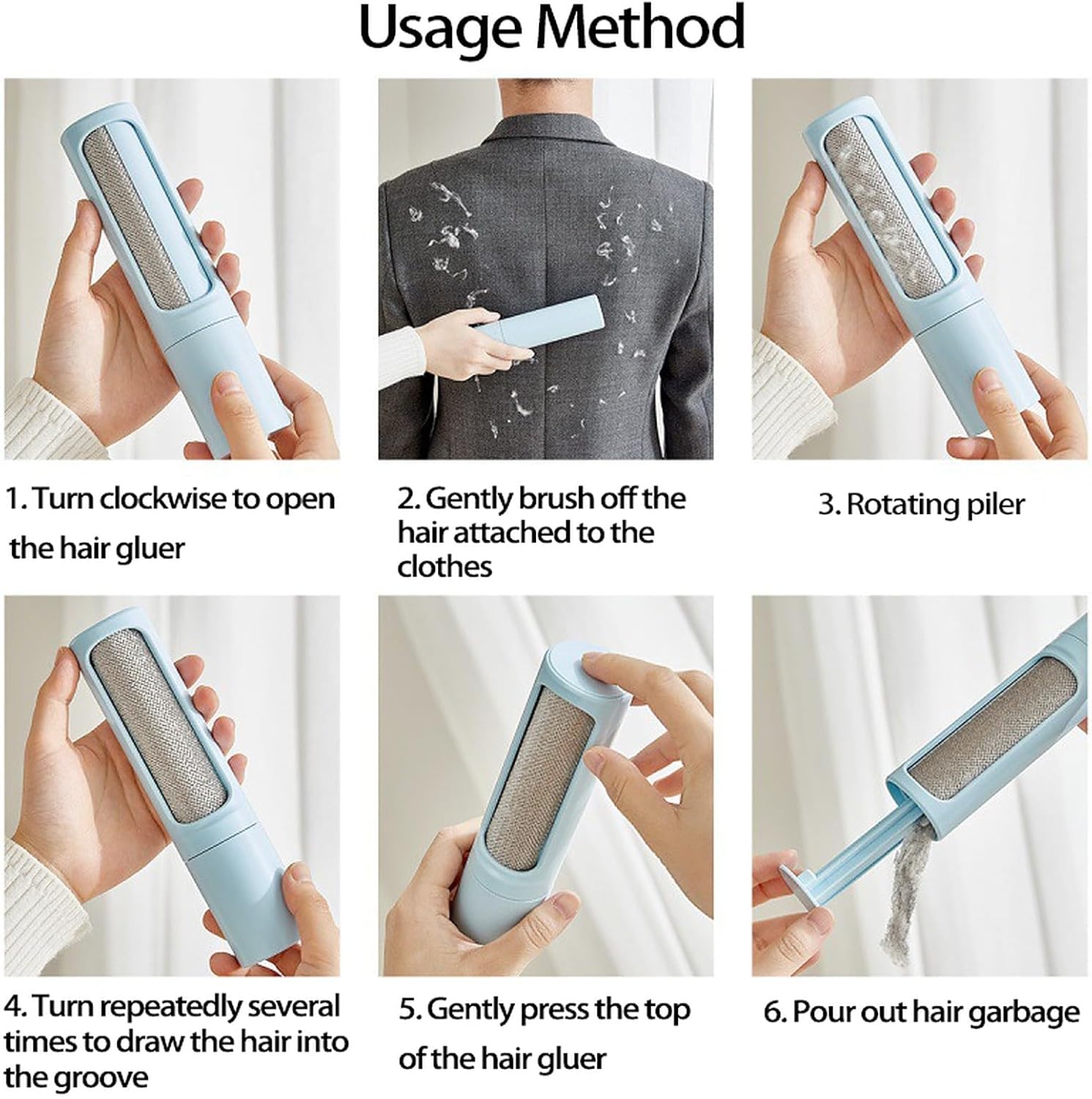 Usage Method

1. Turn clockwise to open the hair gluer

2. Gently brush off the hair attached to the clothes

3. Rotating piler

4. Turn repeatedly several times to draw the hair into the groove

5. Gently press the top of the hair gluer

6. Pour out hair garbage